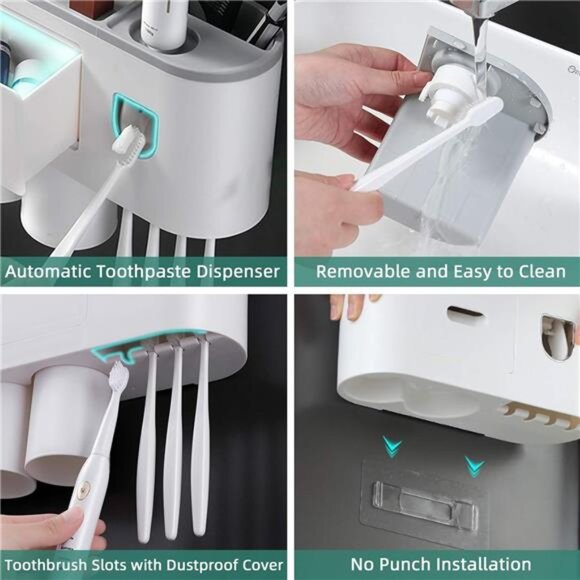 Automatic Toothpaste Dispenser

Removable and Easy to Clean

Toothbrush Slots with Dustproof Cover

No Punch Installation